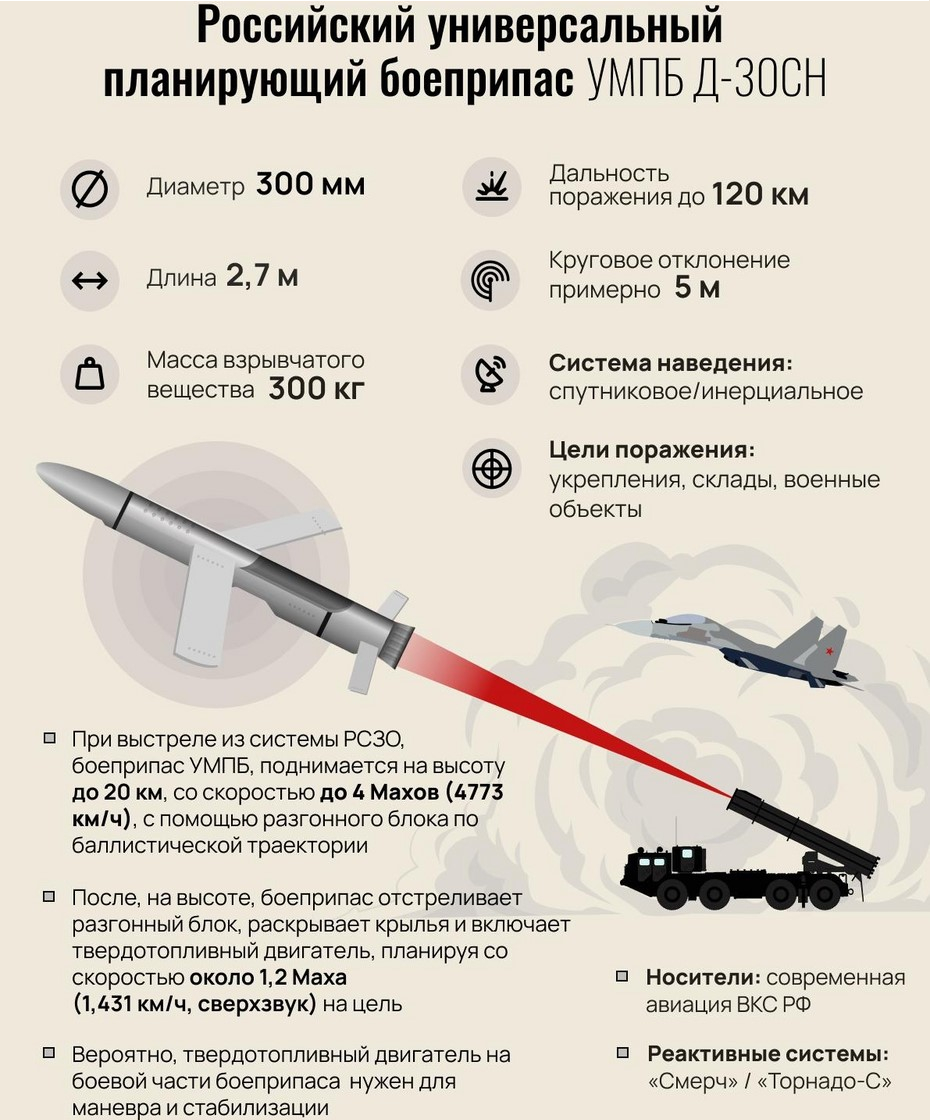 Российский универсальный планирующий боеприпас УМПБ Д-30СН

Диаметр 300 мм

Длина 2,7 м

Масса взрывчатого вещества 300 кг

Дальность поражения до 120 км

Круговое отклонение примерно 5 м

Система наведения: спутниковое/инерциальное

Цели поражения: укрепления, склады, военные объекты

При выстреле из системы РСЗО, боеприпас УМПБ, поднимается на высоту до 20 км, со скоростью до 4 Махов (4773 км/ч), с помощью разгонного блока по баллистической траектории

После, на высоте, боеприпас отстреливает разгонный блок, раскрывает крылья и включает твердотопливный двигатель, планируя со скоростью около 1,2 Маха (1,431 км/ч, сверхзвук) на цель

Вероятно, твердотопливный двигатель на боевой части боеприпаса нужен для маневра и стабилизации

Носители: современная авиация ВКС РФ

Реактивные системы: «Смерч» / «Торнадо-С»